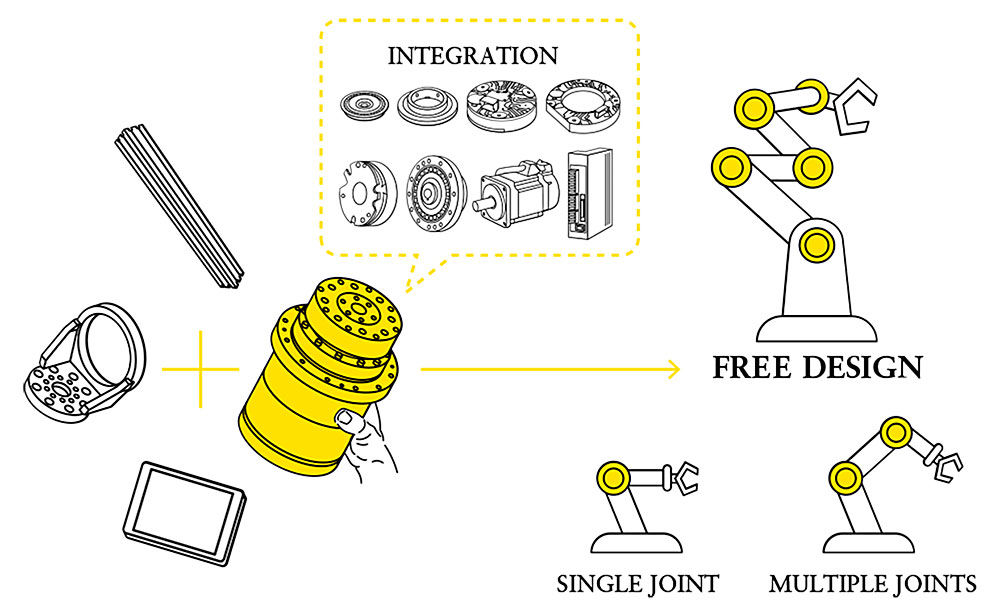 INTEGRATION

FREE DESIGN

SINGLE JOINT

MULTIPLE JOINTS