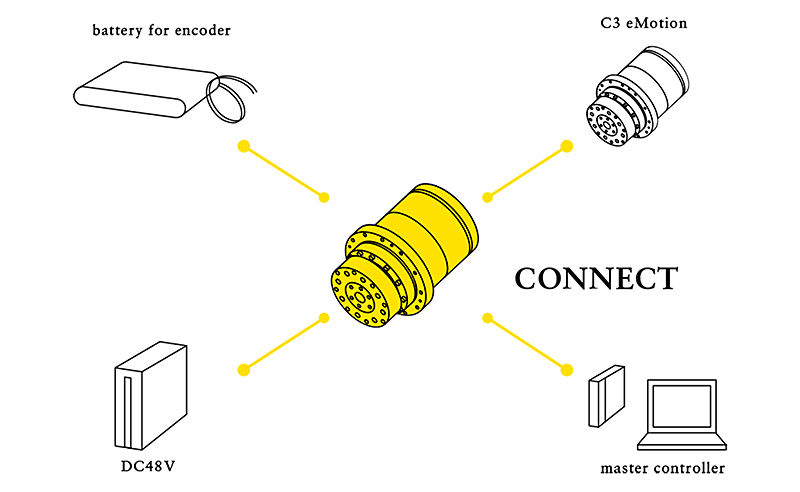 battery for encoder

C3 eMotion

CONNECT

DC48V

master controller